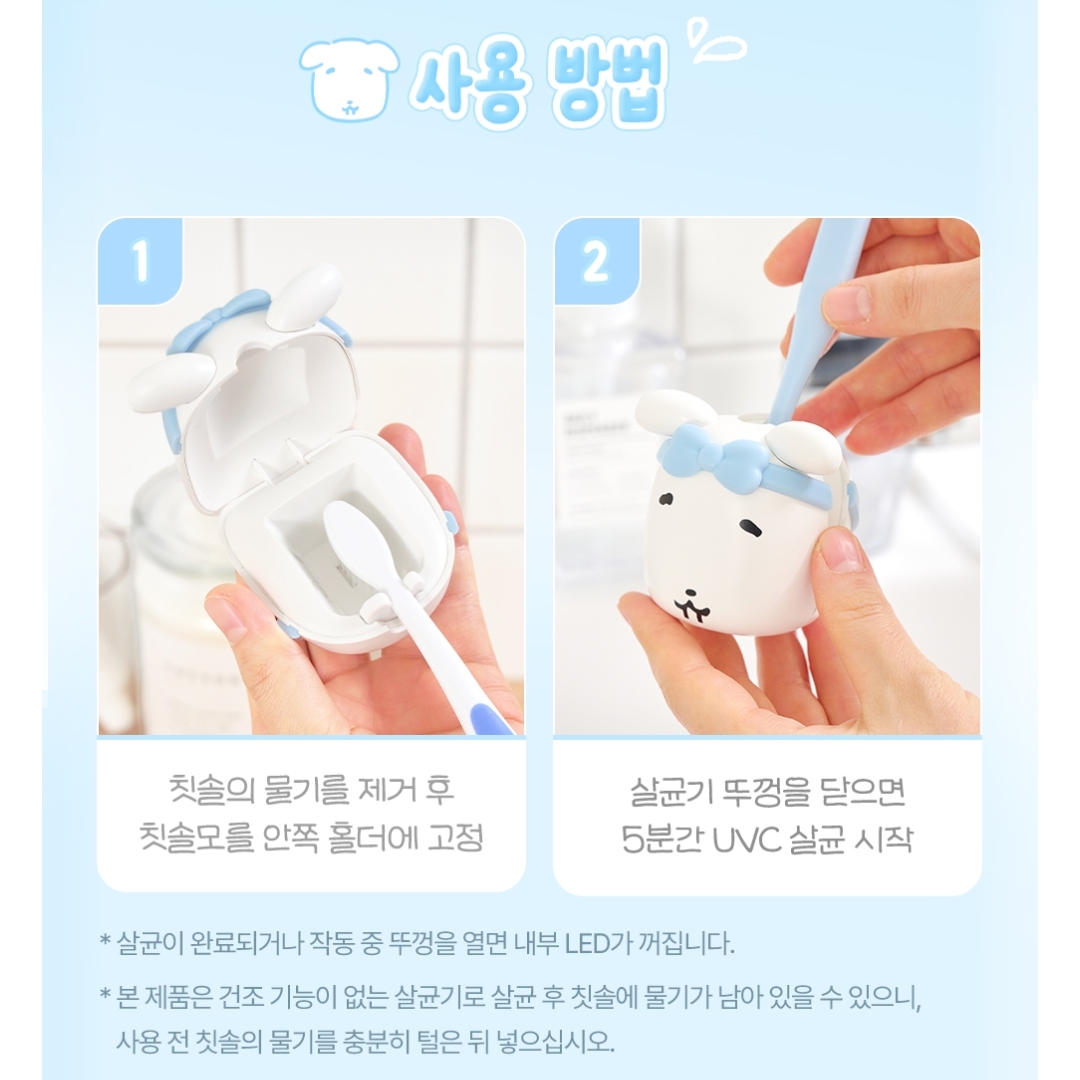 사용 방법

1

칫솔의 물기를 제거 후
칫솔모를 안쪽 홀더에 고정

2

살균기 뚜껑을 닫으면
5분간 UVC 살균 시작

* 살균이 완료되거나 작동 중 뚜껑을 열면 내부 LED가 꺼집니다.

* 본 제품은 건조 기능이 없는 살균기로 살균 후 칫솔에 물기가 남아 있을 수 있으니, 사용 전 칫솔의 물기를 충분히 털은 뒤 넣으십시오.